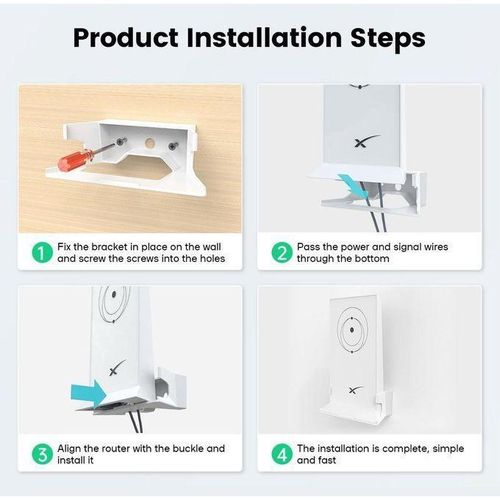 Product Installation Steps

1 Fix the bracket in place on the wall and screw the screws into the holes

2 Pass the power and signal wires through the bottom

3 Align the router with the buckle and install it

4 The installation is complete, simple and fast